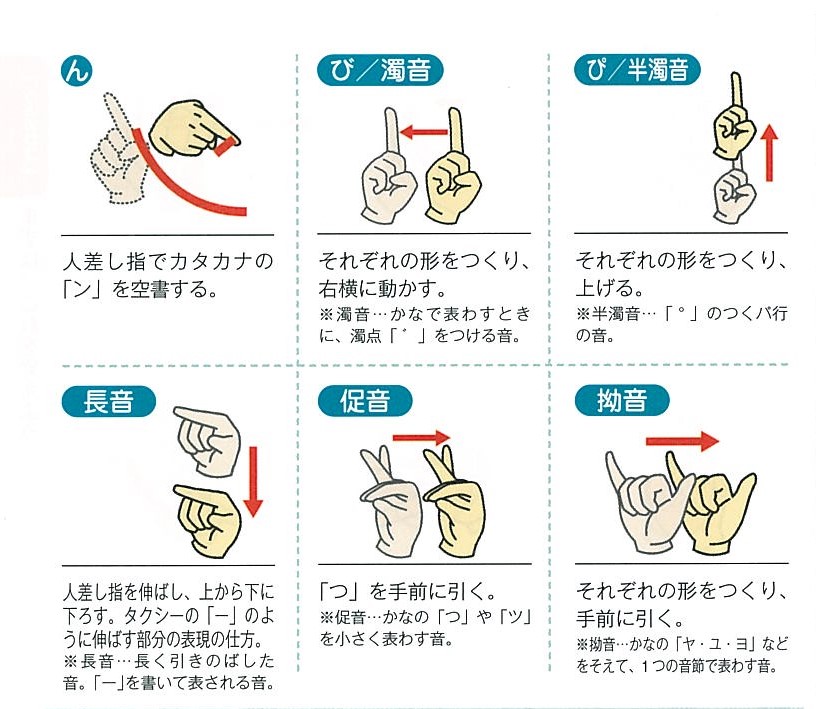 ん

人差し指でカタカナの「ン」を空書する。

び／濁音

それぞれの形をつくり、右横に動かす。
※濁音…かなで表わすときに、濁点「゛」をつける音。

ぴ／半濁音

それぞれの形をつくり、上げる。
※半濁音…「゜」のつくパ行の音。

長音

人差し指を伸ばし、上から下に下ろす。タクシーの「ー」のように伸ばす部分の表現の仕方。
※長音…長く引きのばした音。「ー」を書いて表される音。

促音

「つ」を手前に引く。
※促音…かなの「つ」や「ツ」を小さく表わす音。

拗音

それぞれの形をつくり、手前に引く。
※拗音…かなの「ヤ・ユ・ヨ」などをそえて、1つの音節で表わす音。