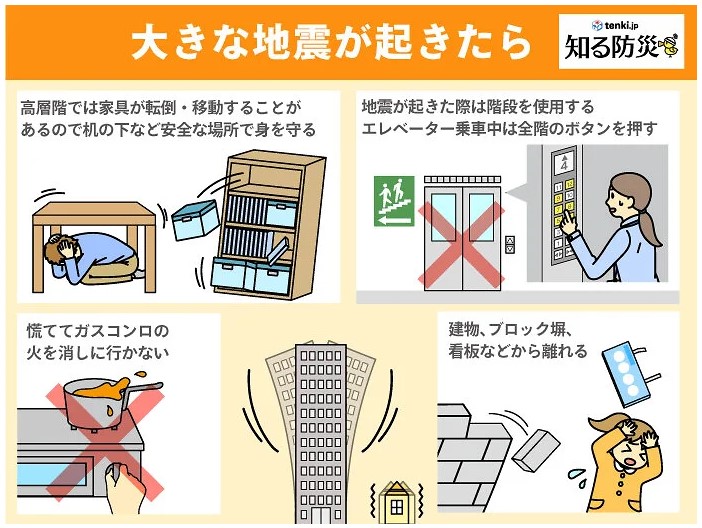 大きな地震が起きたら

tenki.jp
知る防災

高層階では家具が転倒・移動することがあるので机の下など安全な場所で身を守る

地震が起きた際は階段を使用する
エレベーター乗車中は全階のボタンを押す

4

慌ててガスコンロの火を消しに行かない

建物、ブロック塀、看板などから離れる